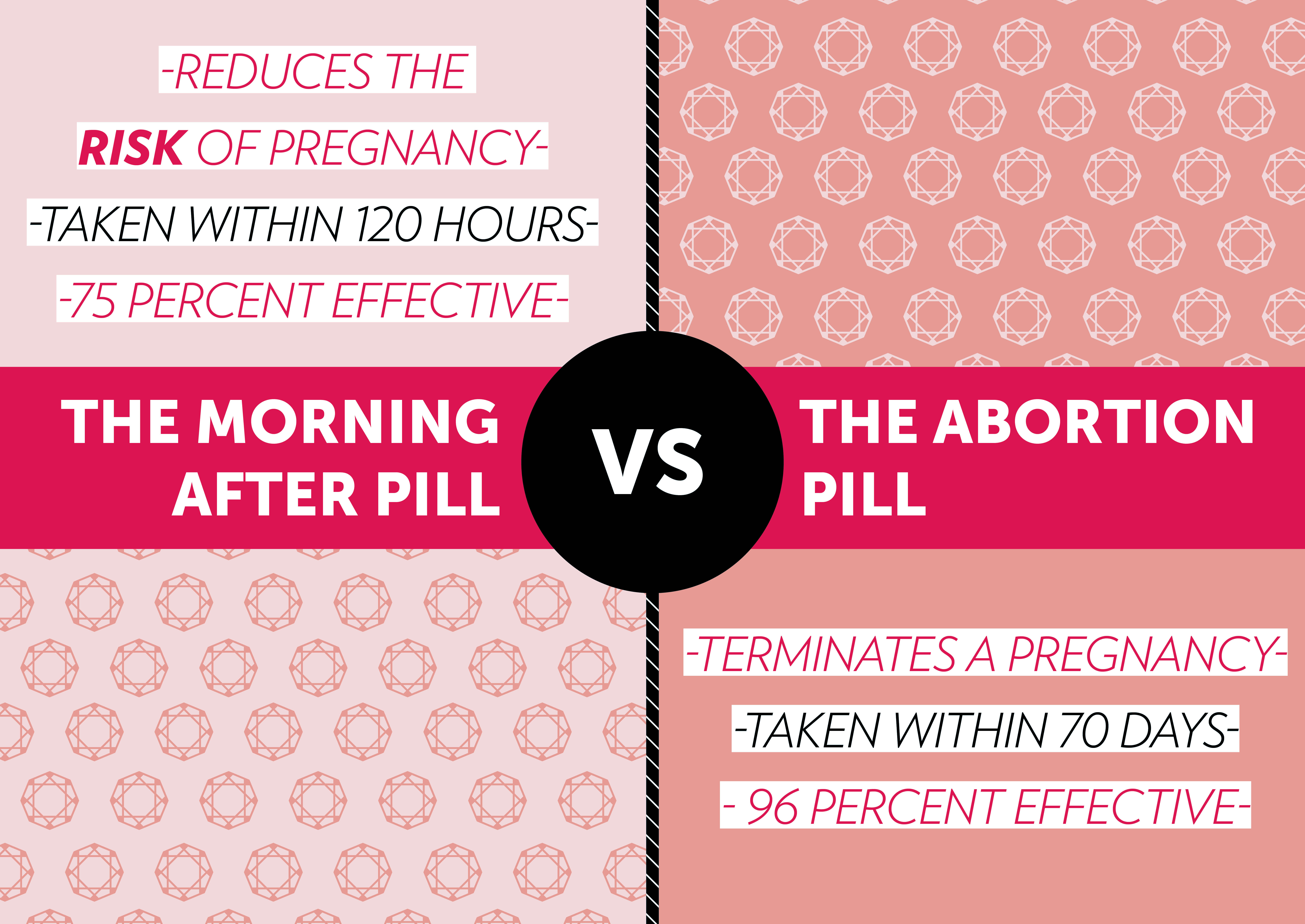 -REDUCES THE RISK OF PREGNANCY-

-TAKEN WITHIN 120 HOURS-

-75 PERCENT EFFECTIVE-

THE MORNING AFTER PILL

VS

THE ABORTION PILL

-TERMINATES A PREGNANCY-

-TAKEN WITHIN 70 DAYS-

- 96 PERCENT EFFECTIVE-